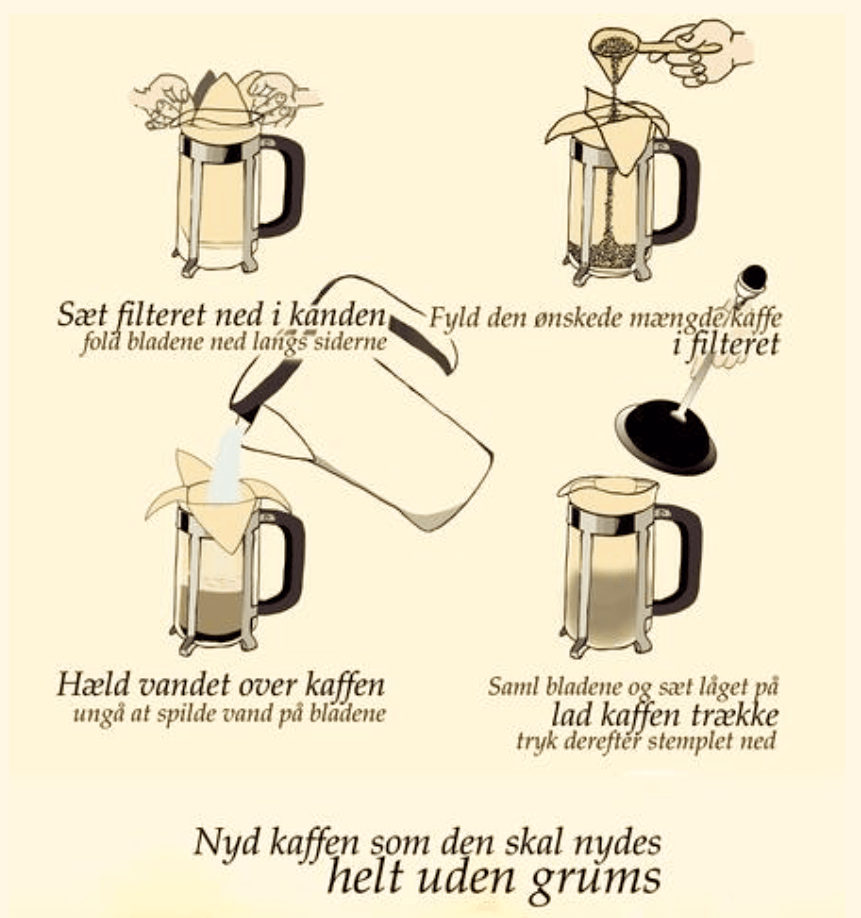 Sæt filteret ned i kanden
fold bladene ned langs siderne

Fyld den ønskede mængde kaffe
i filteret

Hæld vandet over kaffen
ungå at spilde vand på bladene

Saml bladene og sæt låget på
lad kaffen trække
tryk derefter stemplet ned

Nyd kaffen som den skal nydes
helt uden grums